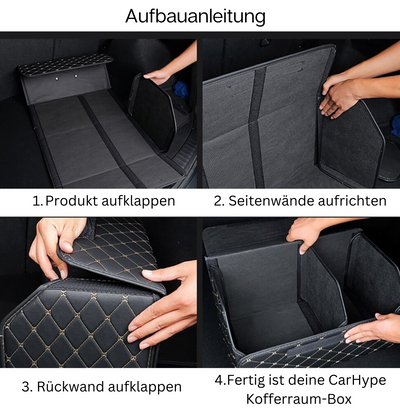 Aufbauanleitung

1. Produkt aufklappen

2. Seitenwände aufrichten

3. Rückwand aufklappen

4.Fertig ist deine CarHype Kofferraum-Box